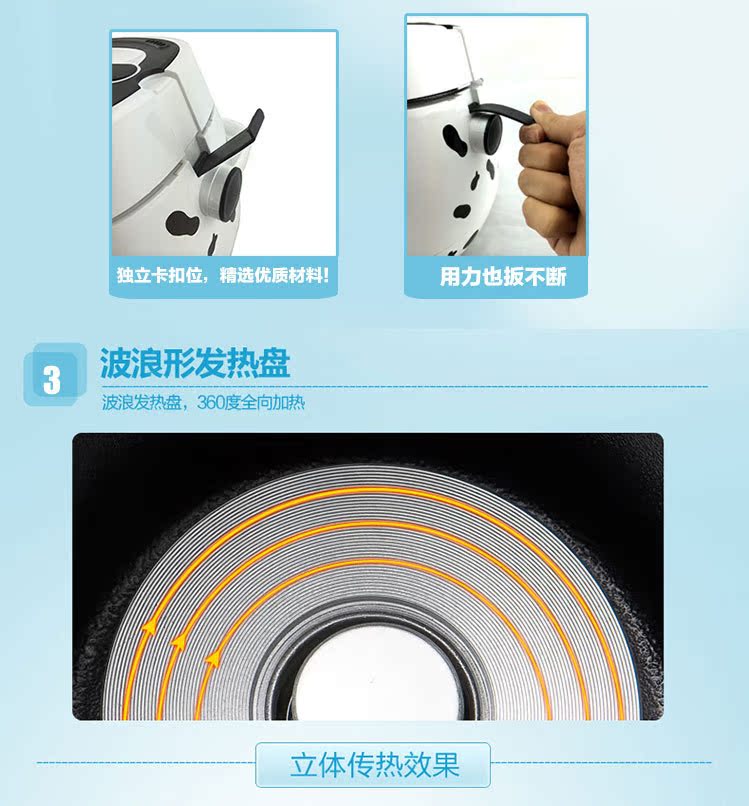 独立卡扣位，精选优质材料！

用力也扳不断

3

波浪形发热盘

波浪发热盘，360度全向加热

立体传热效果