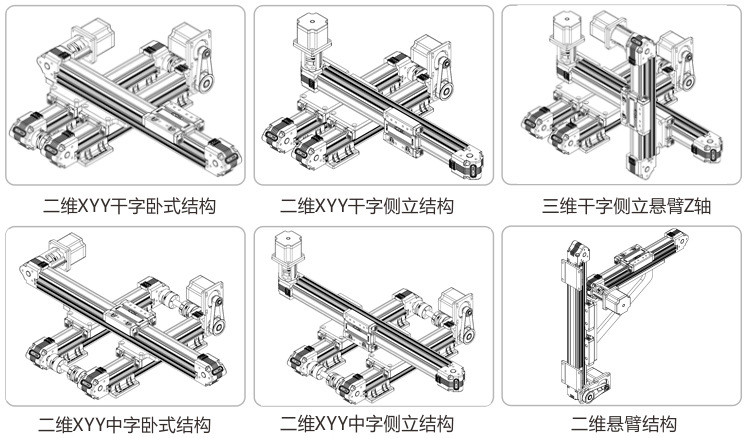 二维XYY干字卧式结构

二维XYY干字侧立结构

三维干字侧立悬臂Z轴

二维XYY中字卧式结构

二维XYY中字侧立结构

二维悬臂结构