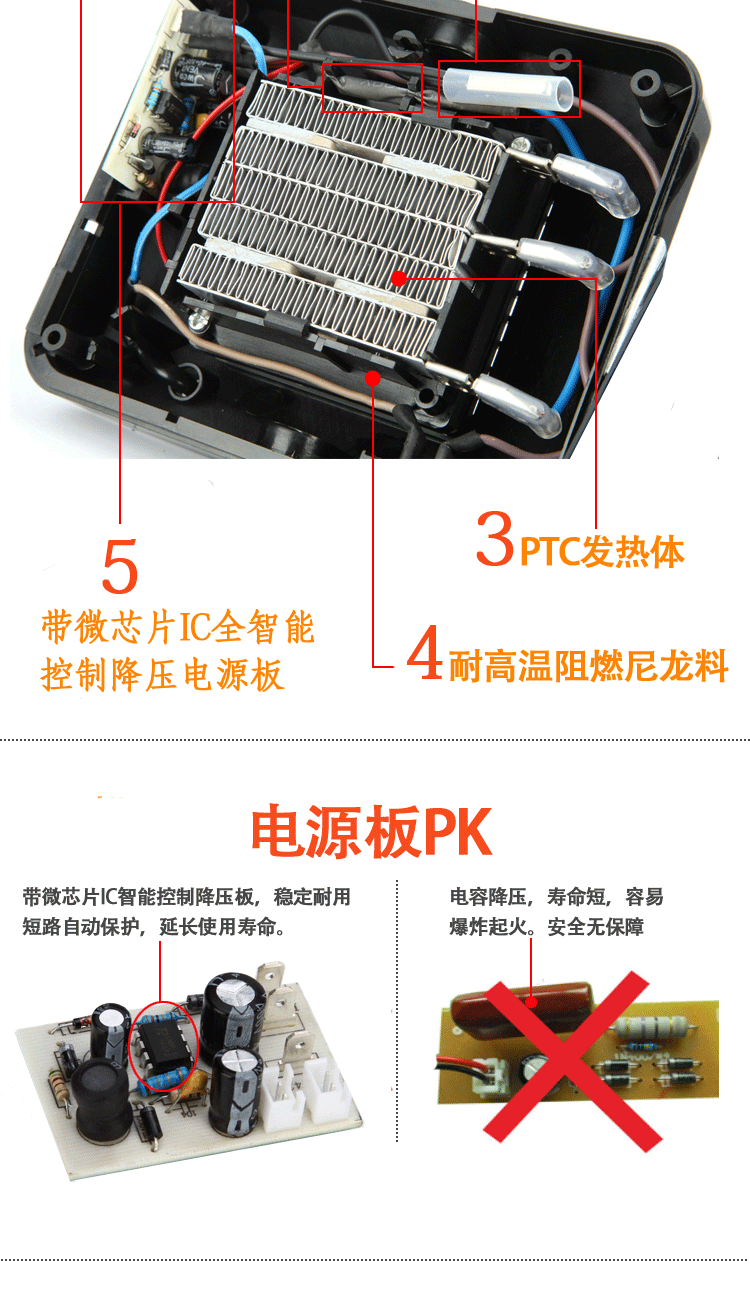 3 PTC发热体

5

带微芯片IC全智能控制降压电源板

4 耐高温阻燃尼龙料

电源板PK

带微芯片IC智能控制降压板，稳定耐用短路自动保护，延长使用寿命。

电容降压，寿命短，容易爆炸起火。安全无保障