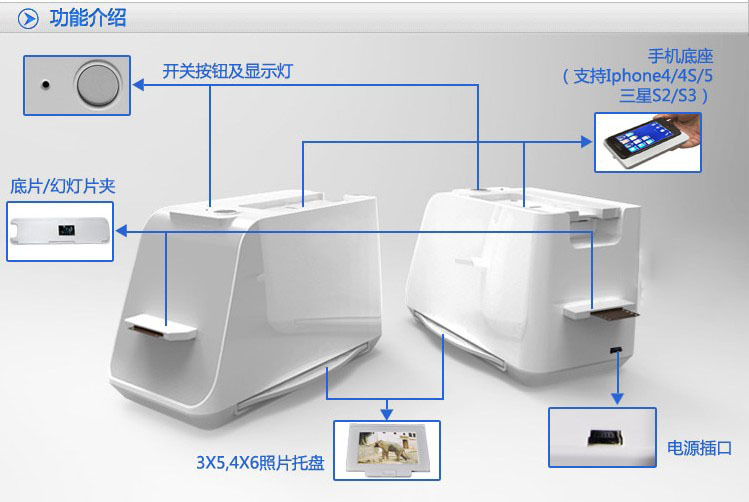 功能介绍

开关按钮及显示灯

手机底座
（支持Iphone4/4S/5
三星S2/S3）

底片/幻灯片夹

3X5,4X6照片托盘

电源插口