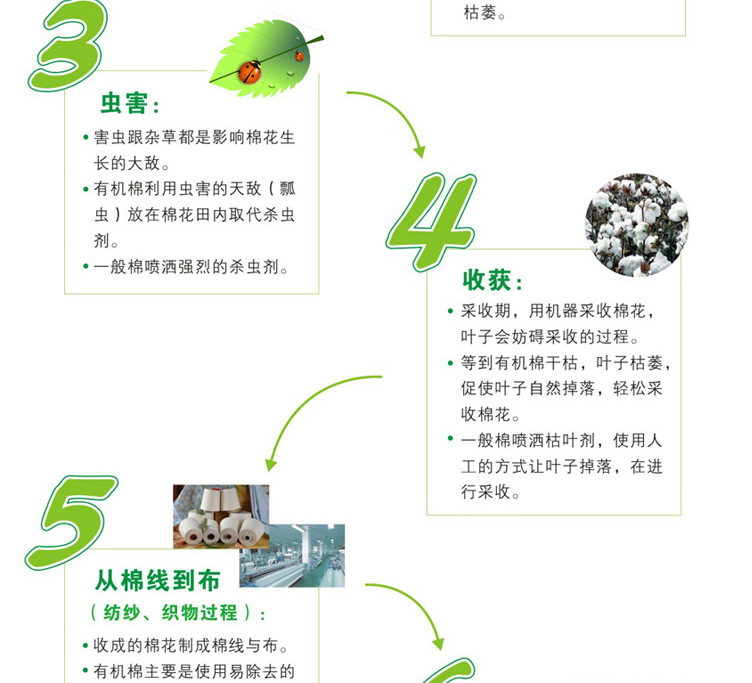 枯萎。

3

虫害：

• 害虫跟杂草都是影响棉花生长的大敌。

• 有机棉利用虫害的天敌（瓢虫）放在棉花田内取代杀虫剂。

• 一般棉喷洒强烈的杀虫剂。

4

收获：

• 采收期，用机器采收棉花，叶子会妨碍采收的过程。

• 等到有机棉干枯，叶子枯萎，促使叶子自然掉落，轻松采收棉花。

• 一般棉喷洒枯叶剂，使用人工的方式让叶子掉落，在进行采收。

5

从棉线到布

（纺纱、织物过程）：

• 收成的棉花制成棉线与布。

• 有机棉主要是使用易除去的