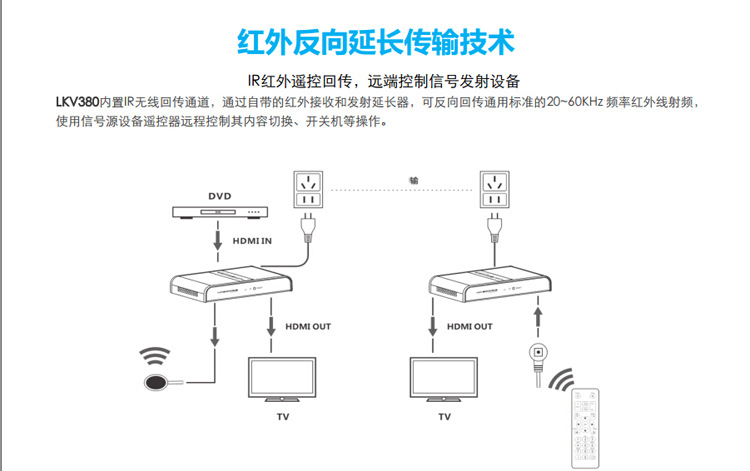 红外反向延长传输技术

IR红外遥控回传，远端控制信号发射设备

LKV380内置IR无线回传通道，通过自带的红外接收和发射延长器，可反向回传通用标准的20~60KHz 频率红外线射频，使用信号源设备遥控器远程控制其内容切换、开关机等操作。

DVD

HDMI IN

输

HDMI OUT

HDMI OUT

TV

TV