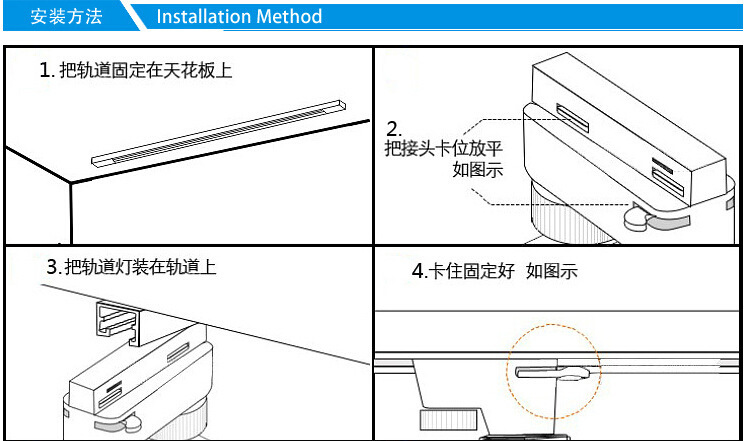 安装方法 Installation Method

1. 把轨道固定在天花板上

2. 把接头卡位放平 如图示

3. 把轨道灯装在轨道上

4. 卡住固定好 如图示