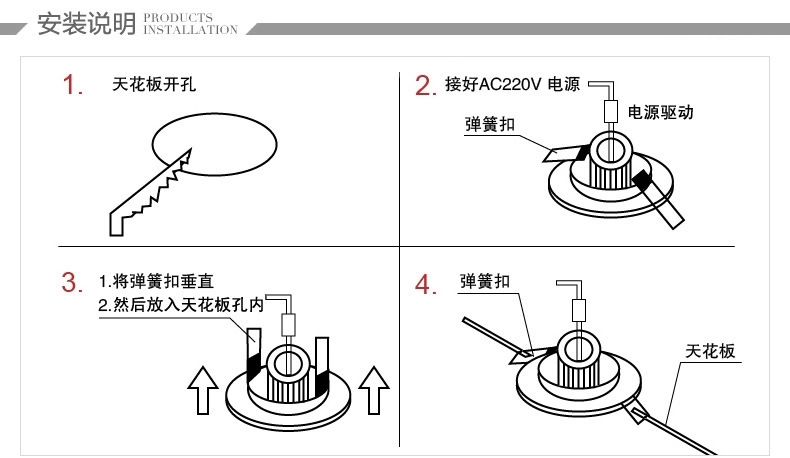 安装说明 PRODUCTS INSTALLATION

1. 天花板开孔

2. 接好AC220V 电源

电源驱动

弹簧扣

3. 1.将弹簧扣垂直

2.然后放入天花板孔内

4. 弹簧扣

天花板