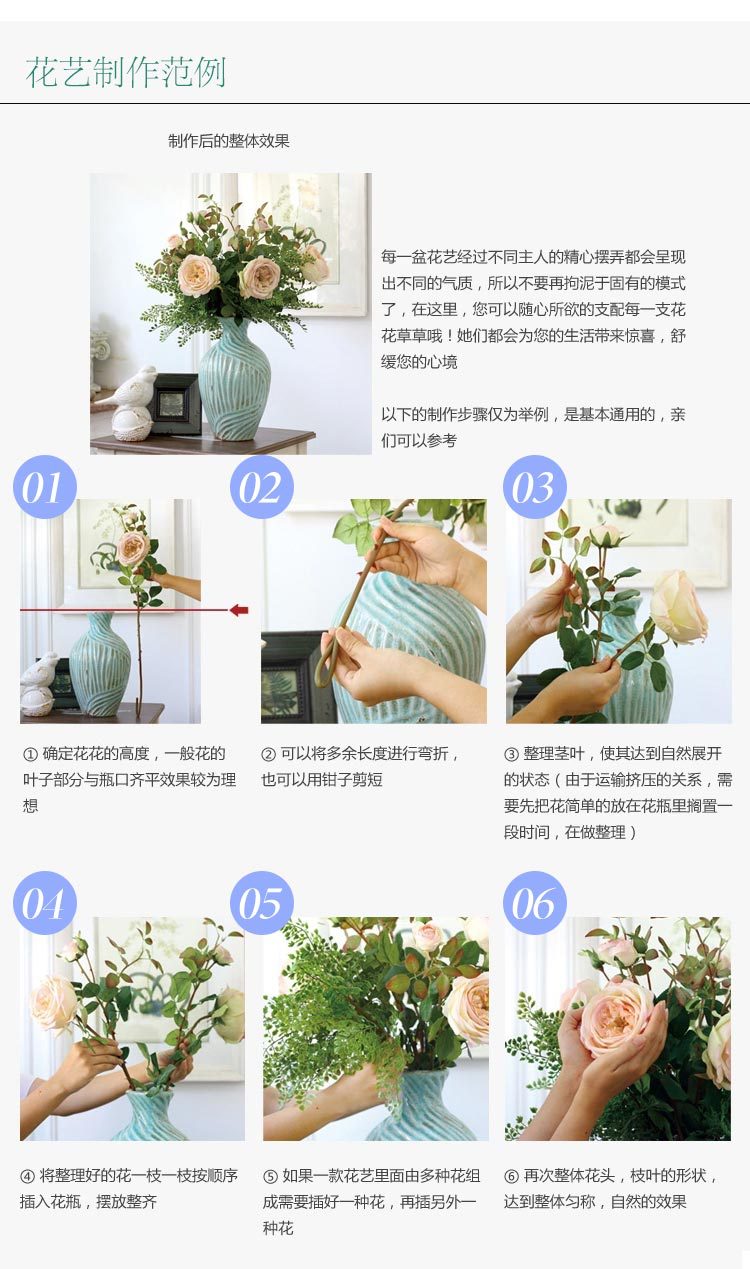 花艺制作范例

制作后的整体效果

每一盆花艺经过不同主人的精心摆弄都会呈现出不同的气质，所以不要再拘泥于固有的模式了，在这里，您可以随心所欲的支配每一支花花草草哦！她们都会为您的生活带来惊喜，舒缓您的心境

以下的制作步骤仅为举例，是基本通用的，亲们可以参考

01

02

03

① 确定花花的高度，一般花的叶子部分与瓶口齐平效果较为理想

② 可以将多余长度进行弯折，也可以用钳子剪短

③ 整理茎叶，使其达到自然展开的状态（由于运输挤压的关系，需要先把花简单的放在花瓶里搁置一段时间，在做整理）

04

05

06

④ 将整理好的花一枝一枝按顺序插入花瓶，摆放整齐

⑤ 如果一款花艺里面由多种花组成需要插好一种花，再插另外一种花

⑥ 再次整体花头，枝叶的形状，达到整体匀称，自然的效果