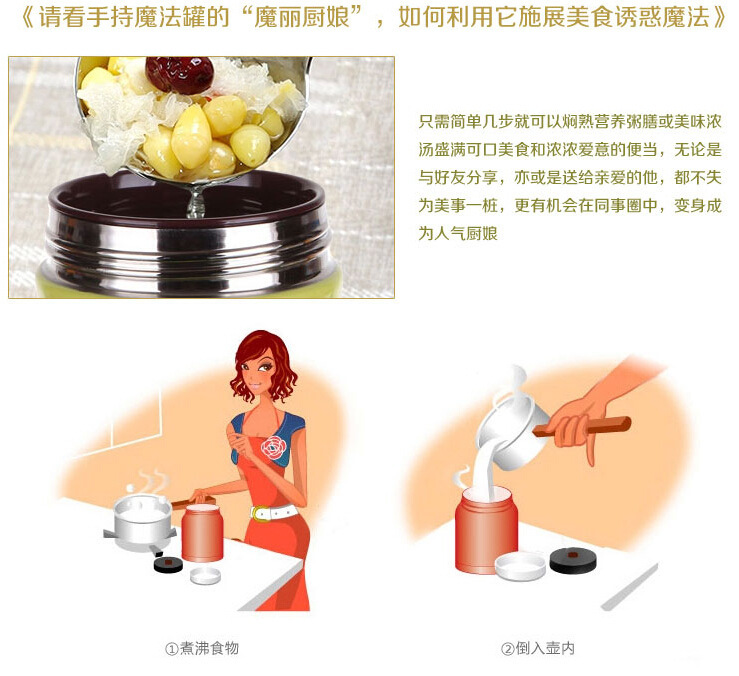 《请看手持魔法罐的“魔丽厨娘”，如何利用它施展美食诱惑魔法》

只需简单几步就可以焖熟营养粥膳或美味浓汤盛满可口美食和浓浓爱意的便当，无论是与好友分享，亦或是送给亲爱的他，都不失为美事一桩，更有机会在同事圈中，变身成为人气厨娘

①煮沸食物

②倒入壶内