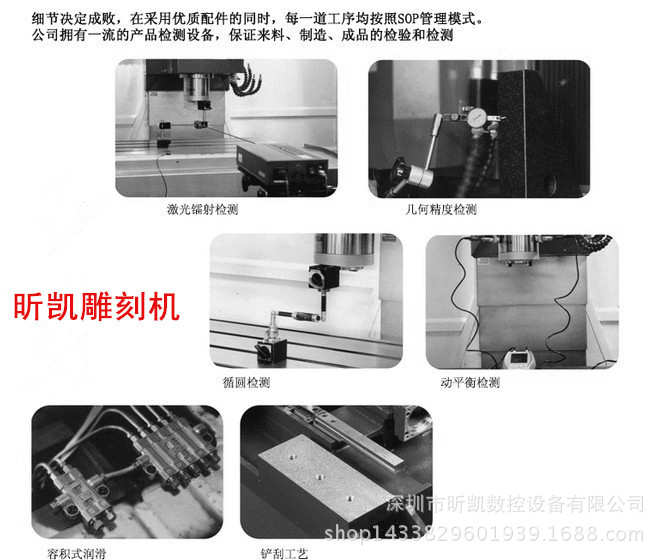 细节决定成败，在采用优质配件的同时，每一道工序均按照SOP管理模式。
公司拥有一流的产品检测设备，保证来料、制造、成品的检验和检测

激光镭射检测

几何精度检测

昕凯雕刻机

循圆检测

动平衡检测

容积式润滑

铲刮工艺

深圳市昕凯数控设备有限公司
shop1433829601939.1688.com