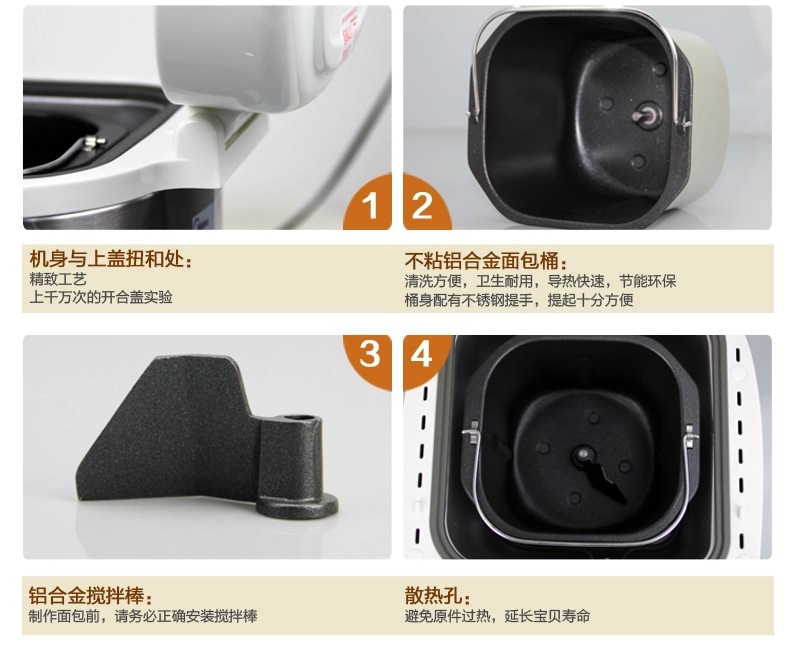 1

2

机身与上盖扭和处：
精致工艺
上千万次的开合盖实验

不粘铝合金面包桶：
清洗方便，卫生耐用，导热快速，节能环保
桶身配有不锈钢提手，提起十分方便

3

4

铝合金搅拌棒：
制作面包前，请务必正确安装搅拌棒

散热孔：
避免原件过热，延长宝贝寿命