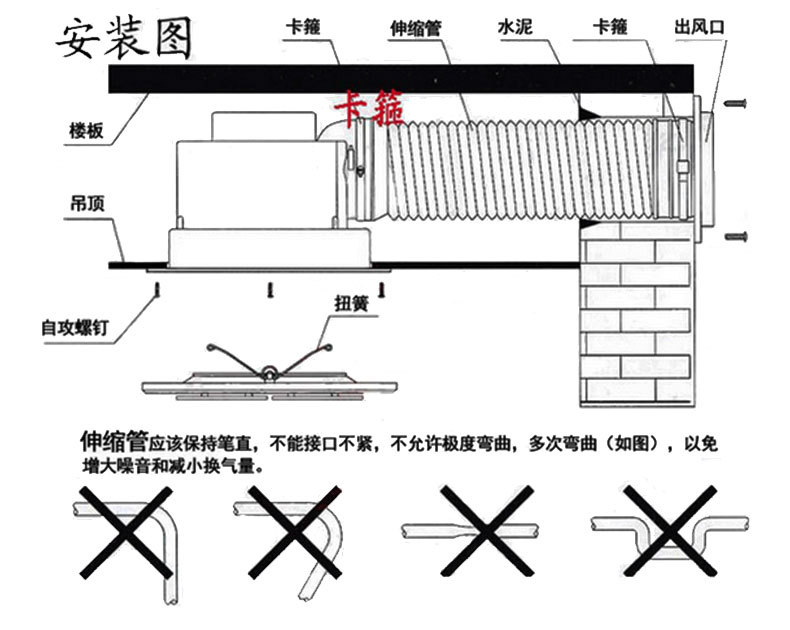 安装图

卡箍

伸缩管

水泥

卡箍

出风口

卡箍

楼板

吊顶

自攻螺钉

扭簧

伸缩管应该保持笔直，不能接口不紧，不允许极度弯曲，多次弯曲（如图），以免增大噪音和减小换气量。