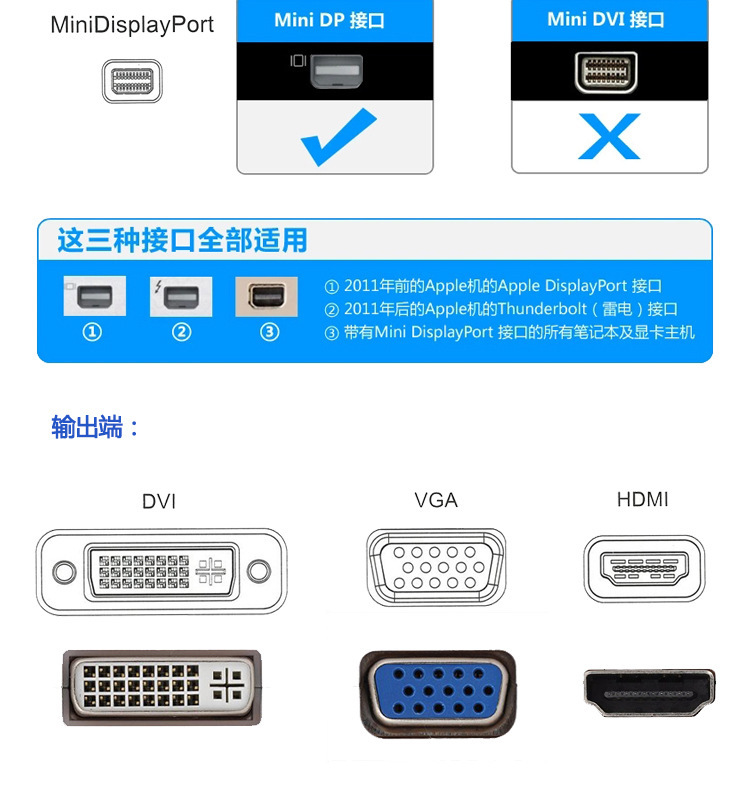 MiniDisplayPort

Mini DP 接口

Mini DVI 接口

这三种接口全部适用

①

②

③

① 2011年前的Apple机的Apple DisplayPort 接口
② 2011年后的Apple机的Thunderbolt（雷电）接口
③ 带有Mini DisplayPort 接口的所有笔记本及显卡主机

输出端：

DVI

VGA

HDMI