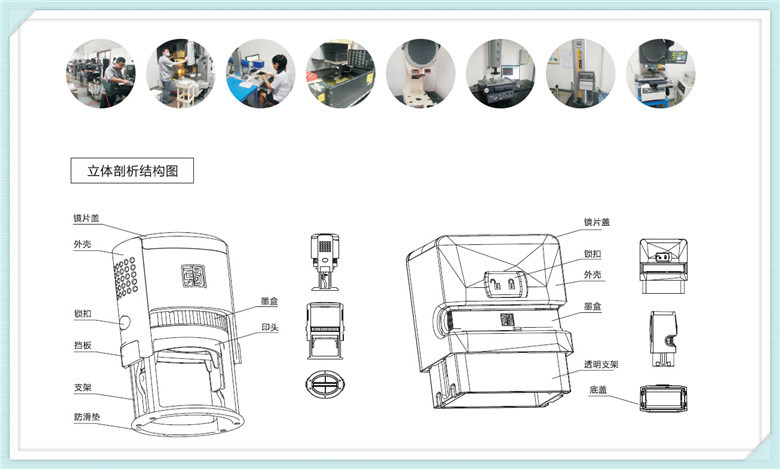 立体剖析结构图

镜片盖
外壳
锁扣
挡板
支架
防滑垫
墨盒
印头

镜片盖
锁扣
外壳
墨盒
透明支架
底盖