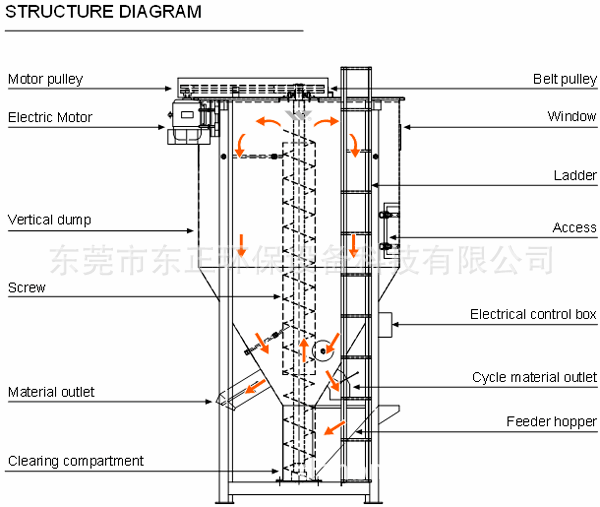 STRUCTURE DIAGRAM

Motor pulley

Electric Motor

Vertical dump

Screw

Material outlet

Clearing compartment

Belt pulley

Window

Ladder

Access

Electrical control box

Cycle material outlet

Feeder hopper

东莞市东正环保设备科技有限公司