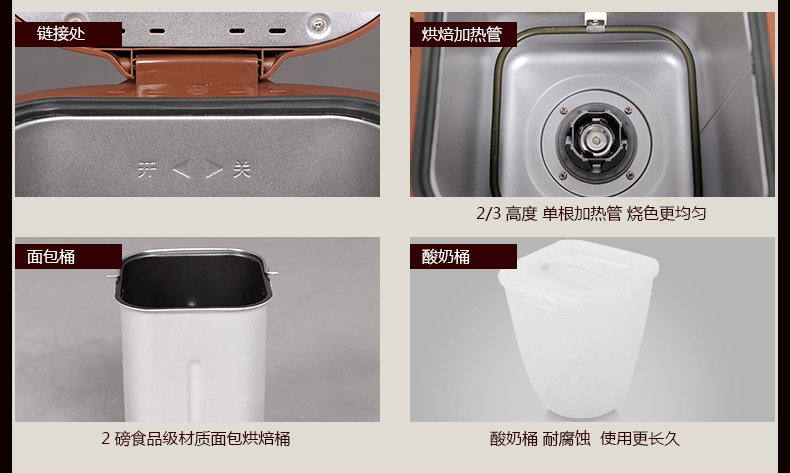 链接处

开 < > 关

烘焙加热管

2/3 高度 单根加热管 烧色更均匀

面包桶

2 磅食品级材质面包烘焙桶

酸奶桶

酸奶桶 耐腐蚀 使用更长久