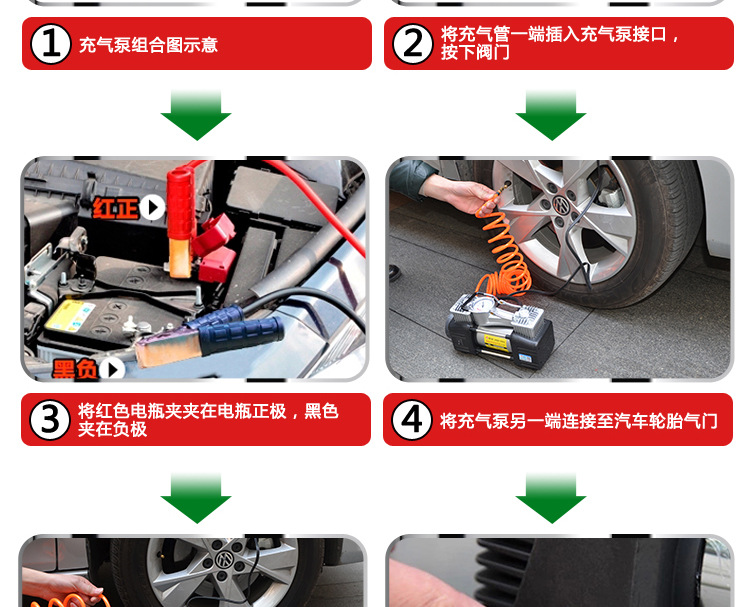 1 充气泵组合图示意

2 将充气管一端插入充气泵接口，按下阀门

红正

黑负

3 将红色电瓶夹夹在电瓶正极，黑色夹在负极

4 将充气泵另一端连接至汽车轮胎气门