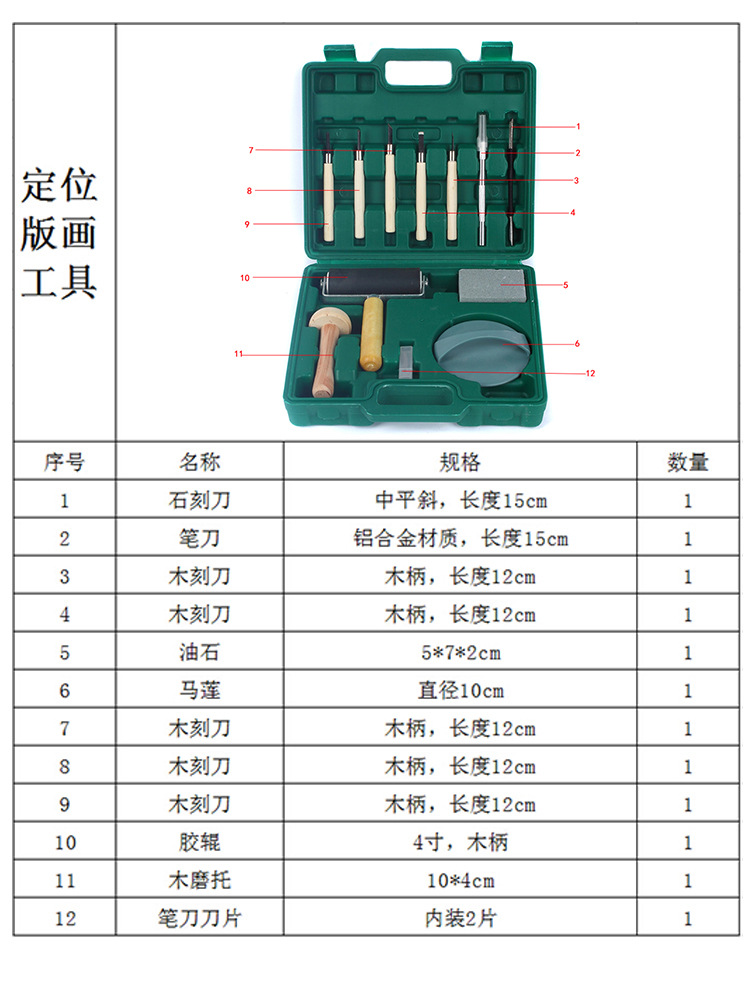 定位版画工具

7
8
9
10
11
1
2
3
4
5
6
12

| 序号 | 名称 | 规格 | 数量 |
|---|---|---|---|
| 1 | 石刻刀 | 中平斜，长度15cm | 1 |
| 2 | 笔刀 | 铝合金材质，长度15cm | 1 |
| 3 | 木刻刀 | 木柄，长度12cm | 1 |
| 4 | 木刻刀 | 木柄，长度12cm | 1 |
| 5 | 油石 | 5*7*2cm | 1 |
| 6 | 马莲 | 直径10cm | 1 |
| 7 | 木刻刀 | 木柄，长度12cm | 1 |
| 8 | 木刻刀 | 木柄，长度12cm | 1 |
| 9 | 木刻刀 | 木柄，长度12cm | 1 |
| 10 | 胶辊 | 4寸，木柄 | 1 |
| 11 | 木磨托 | 10*4cm | 1 |
| 12 | 笔刀刀片 | 内装2片 | 1 |