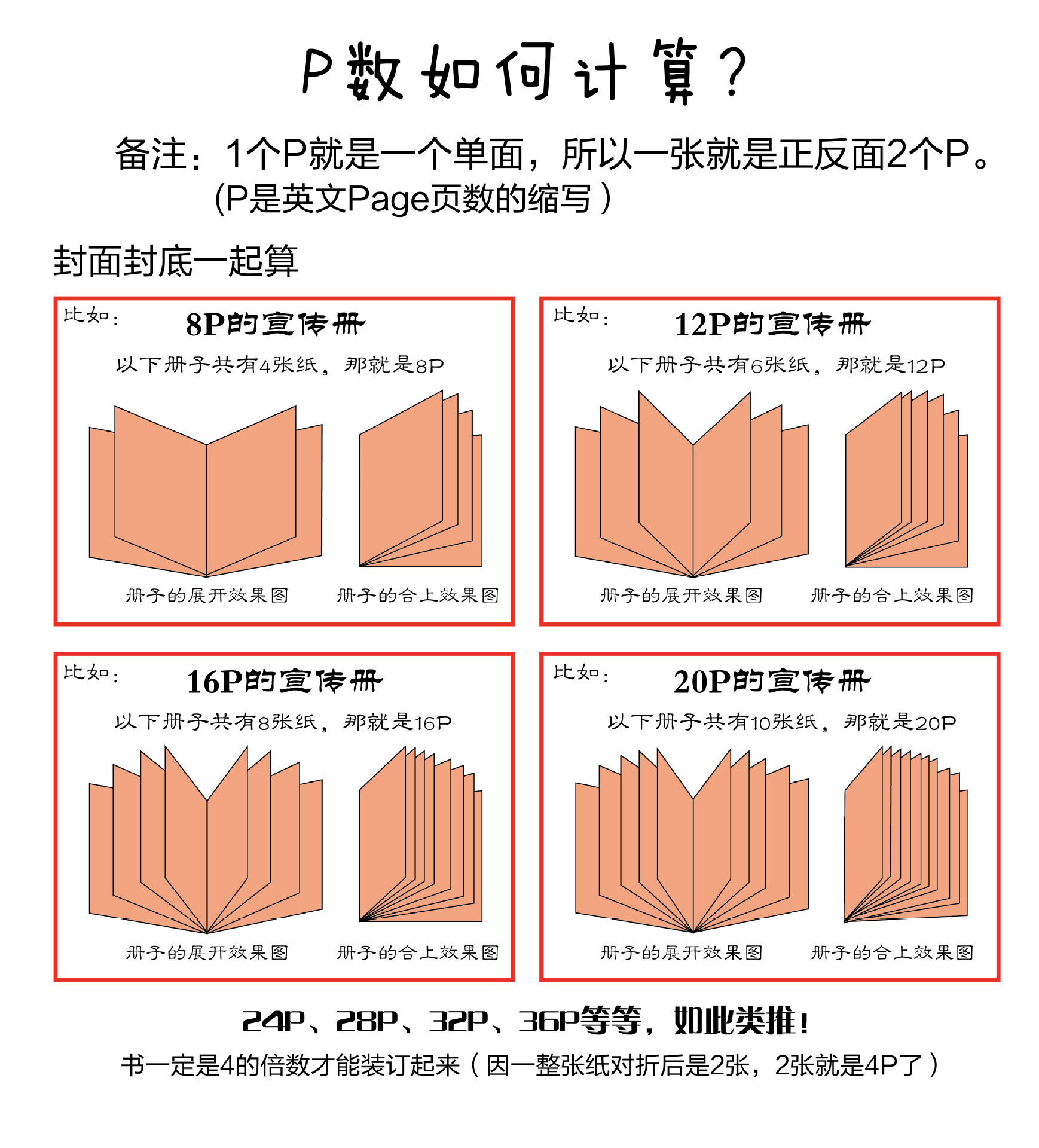 P数如何计算？

备注：1个P就是一个单面，所以一张就是正反面2个P。
(P是英文Page页数的缩写）

封面封底一起算

比如：
8P的宣传册
以下册子共有4张纸，那就是8P
册子的展开效果图 册子的合上效果图

比如：
12P的宣传册
以下册子共有6张纸，那就是12P
册子的展开效果图 册子的合上效果图

比如：
16P的宣传册
以下册子共有8张纸，那就是16P
册子的展开效果图 册子的合上效果图

比如：
20P的宣传册
以下册子共有10张纸，那就是20P
册子的展开效果图 册子的合上效果图

24P、28P、32P、36P等等，如此类推！
书一定是4的倍数才能装订起来（因一整张纸对折后是2张，2张就是4P了）