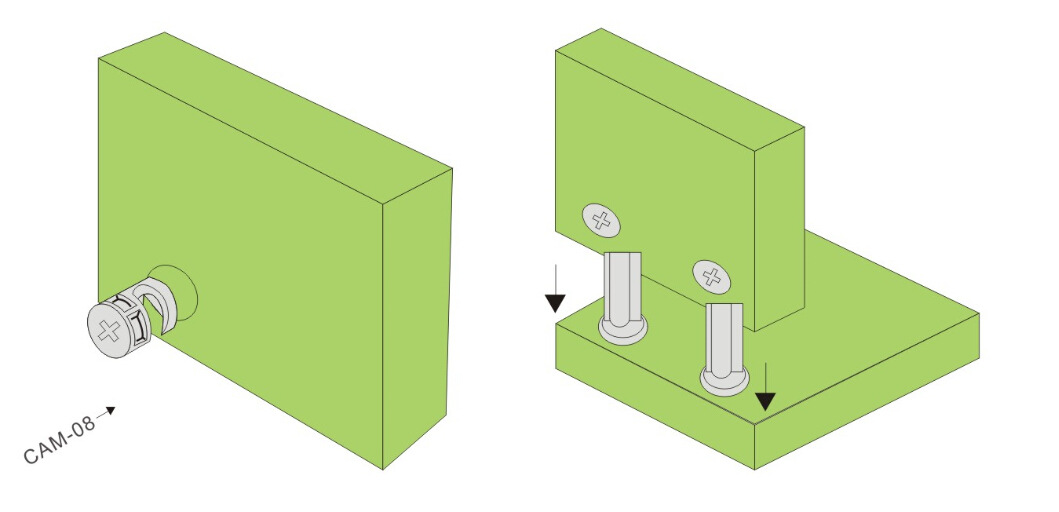 CAM-08