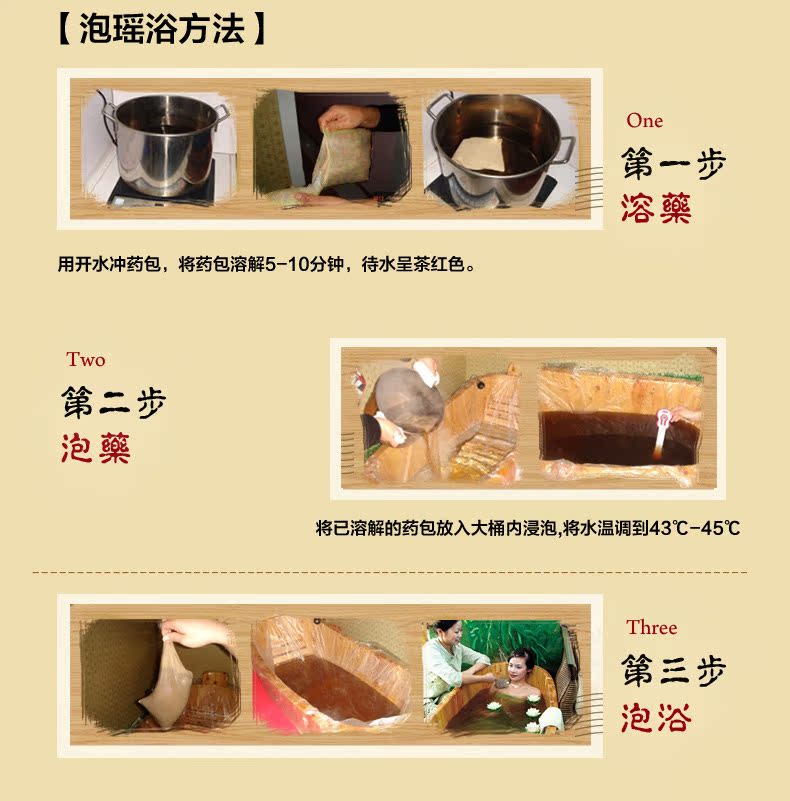 【泡瑶浴方法】

One
第一步
溶藥

用开水冲药包，将药包溶解5-10分钟，待水呈茶红色。

Two
第二步
泡藥

将已溶解的药包放入大桶内浸泡,将水温调到43℃-45℃

Three
第三步
泡浴