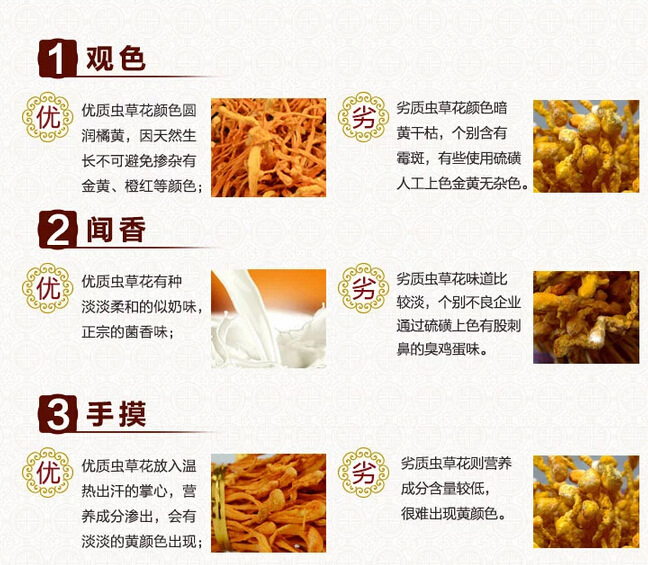 1 观色

优

优质虫草花颜色圆润橘黄，因天然生长不可避免掺杂有金黄、橙红等颜色；

劣

劣质虫草花颜色暗黄干枯，个别含有霉斑，有些使用硫磺人工上色金黄无杂色。

2 闻香

优

优质虫草花有种淡淡柔和的似奶味，正宗的菌香味；

劣

劣质虫草花味道比较淡，个别不良企业通过硫磺上色有股刺鼻的臭鸡蛋味。

3 手摸

优

优质虫草花放入温热出汗的掌心，营养成分渗出，会有淡淡的黄颜色出现；

劣

劣质虫草花则营养成分含量较低，很难出现黄颜色。