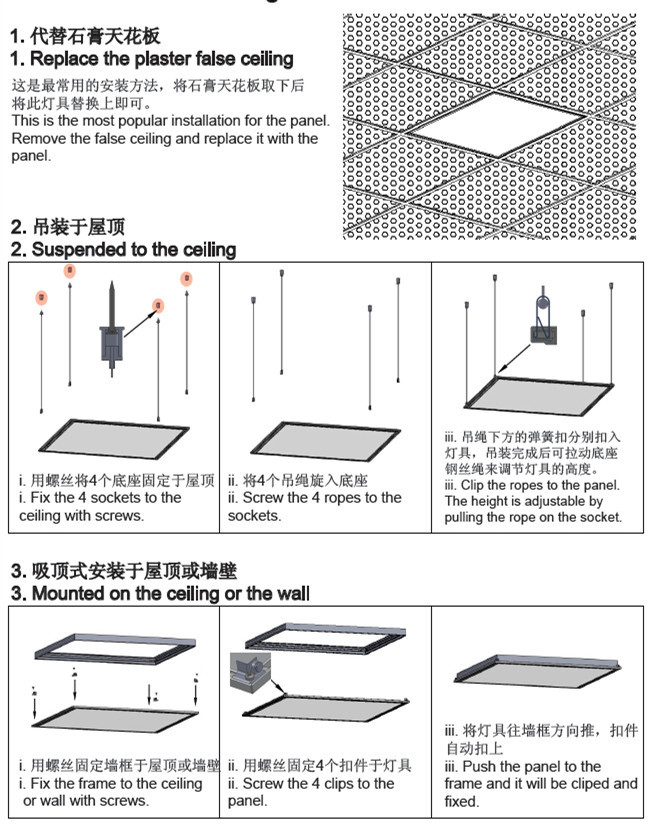 1. 代替石膏天花板
1. Replace the plaster false ceiling

这是最常用的安装方法，将石膏天花板取下后将此灯具替换上即可。
This is the most popular installation for the panel. Remove the false ceiling and replace it with the panel.

2. 吊装于屋顶
2. Suspended to the ceiling

i. 用螺丝将4个底座固定于屋顶
i. Fix the 4 sockets to the ceiling with screws.

ii. 将4个吊绳旋入底座
ii. Screw the 4 ropes to the sockets.

iii. 吊绳下方的弹簧扣分别扣入灯具，吊装完成后可拉动底座钢丝绳来调节灯具的高度。
iii. Clip the ropes to the panel. The height is adjustable by pulling the rope on the socket.

3. 吸顶式安装于屋顶或墙壁
3. Mounted on the ceiling or the wall

i. 用螺丝固定墙框于屋顶或墙壁
i. Fix the frame to the ceiling or wall with screws.

ii. 用螺丝固定4个扣件于灯具
ii. Screw the 4 clips to the panel.

iii. 将灯具往墙框方向推，扣件自动扣上
iii. Push the panel to the frame and it will be cliped and fixed.