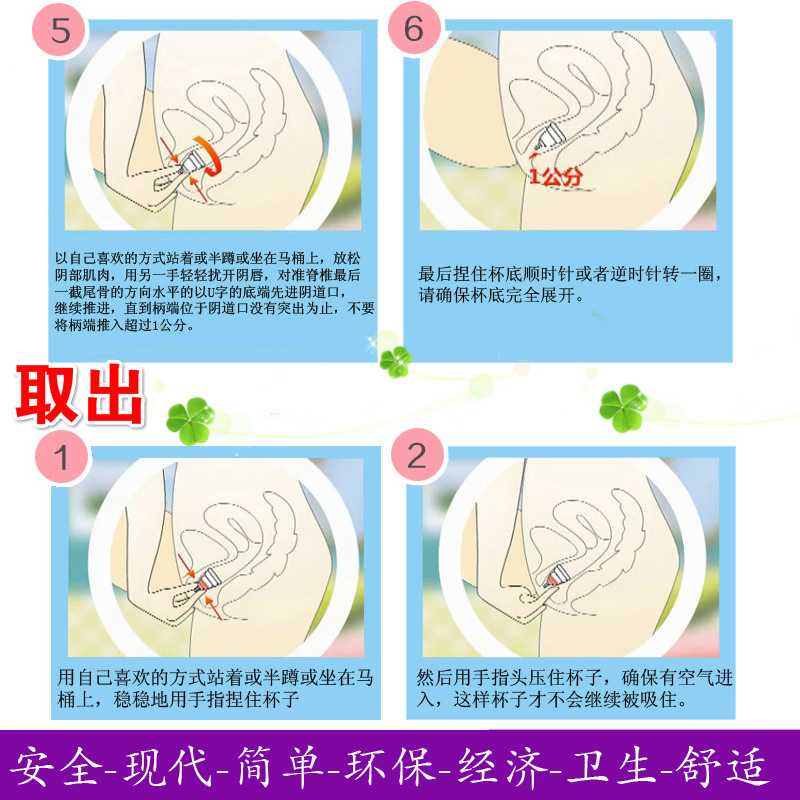 5

以自己喜欢的方式站着或半蹲或坐在马桶上，放松阴部肌肉，用另一手轻轻扰开阴唇，对准脊椎最后一截尾骨的方向水平的以U字的底端先进阴道口，继续推进，直到柄端位于阴道口没有突出为止，不要将柄端推入超过1公分。

6

1公分

最后捏住杯底顺时针或者逆时针转一圈，请确保杯底完全展开。

取出

1

用自己喜欢的方式站着或半蹲或坐在马桶上，稳稳地用手指捏住杯子

2

然后用手指头压住杯子，确保有空气进入，这样杯子才不会继续被吸住。

安全-现代-简单-环保-经济-卫生-舒适