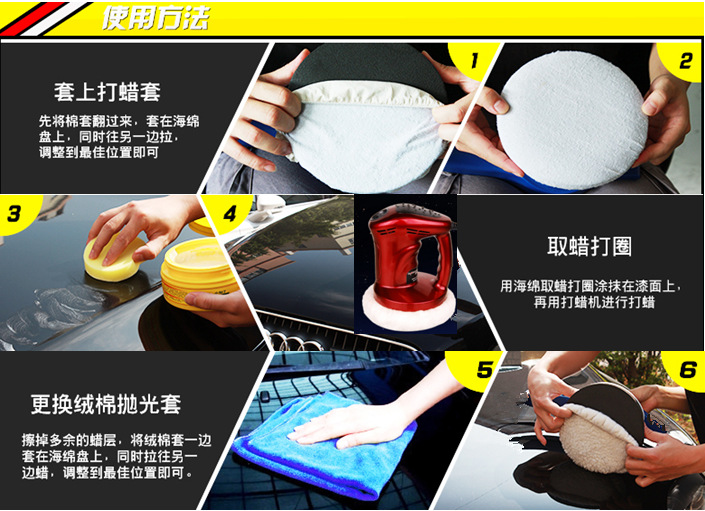 使用方法

套上打蜡套

先将棉套翻过来，套在海绵盘上，同时往另一边拉，调整到最佳位置即可

1

2

3

4

取蜡打圈

用海绵取蜡打圈涂抹在漆面上，再用打蜡机进行打蜡

更换绒棉抛光套

擦掉多余的蜡层，将绒棉套一边套在海绵盘上，同时拉往另一边蜡，调整到最佳位置即可。

5

6