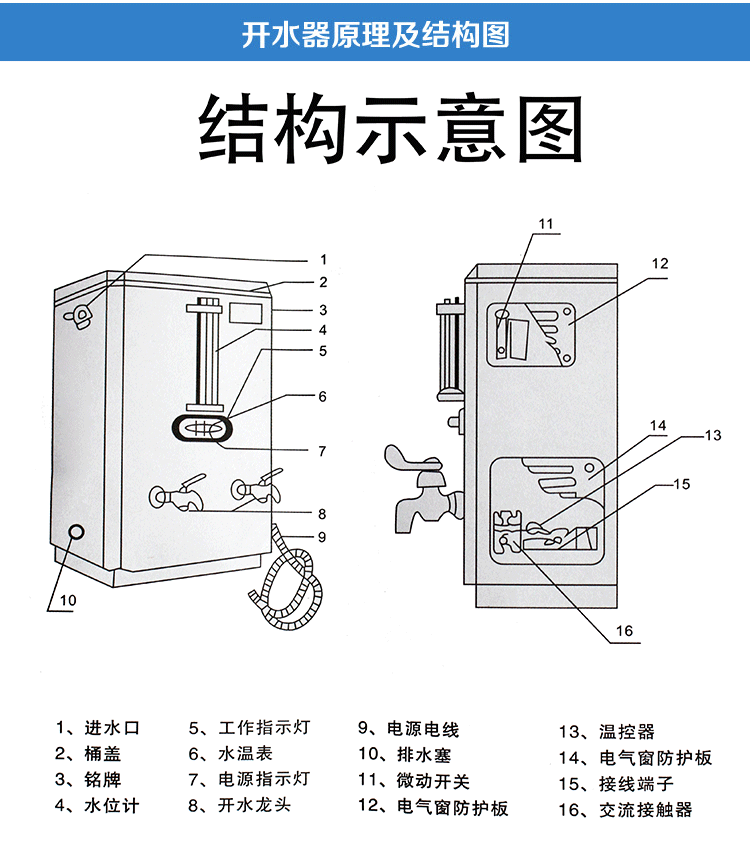 开水器原理及结构图

结构示意图

1
2
3
4
5
6
7
8
9
10

11
12
14
13
15
16

1、进水口
2、桶盖
3、铭牌
4、水位计

5、工作指示灯
6、水温表
7、电源指示灯
8、开水龙头

9、电源电线
10、排水塞
11、微动开关
12、电气窗防护板

13、温控器
14、电气窗防护板
15、接线端子
16、交流接触器